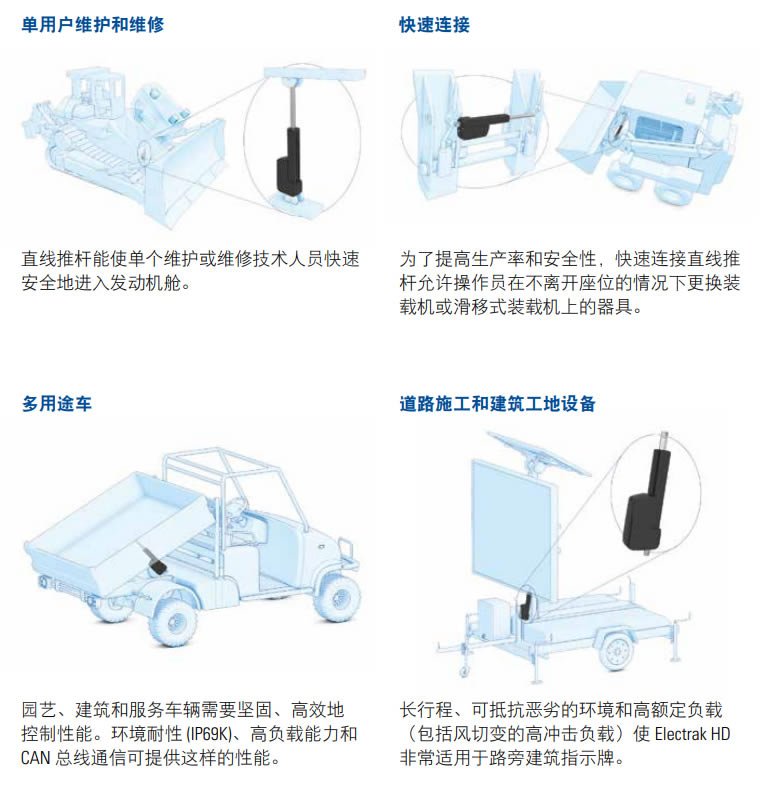 单用户维护和维修

直线推杆能使单个维护或维修技术人员快速安全地进入发动机舱。

快速连接

为了提高生产率和安全性，快速连接直线推杆允许操作员在不离开座位的情况下更换装载机或滑移式装载机上的器具。

多用途车

园艺、建筑和服务车辆需要坚固、高效地控制性能。环境耐性 (IP69K)、高负载能力和 CAN 总线通信可提供这样的性能。

道路施工和建筑工地设备

长行程、可抵抗恶劣的环境和高额定负载（包括风切变的高冲击负载）使 Electrak HD 非常适用于路旁建筑指示牌。